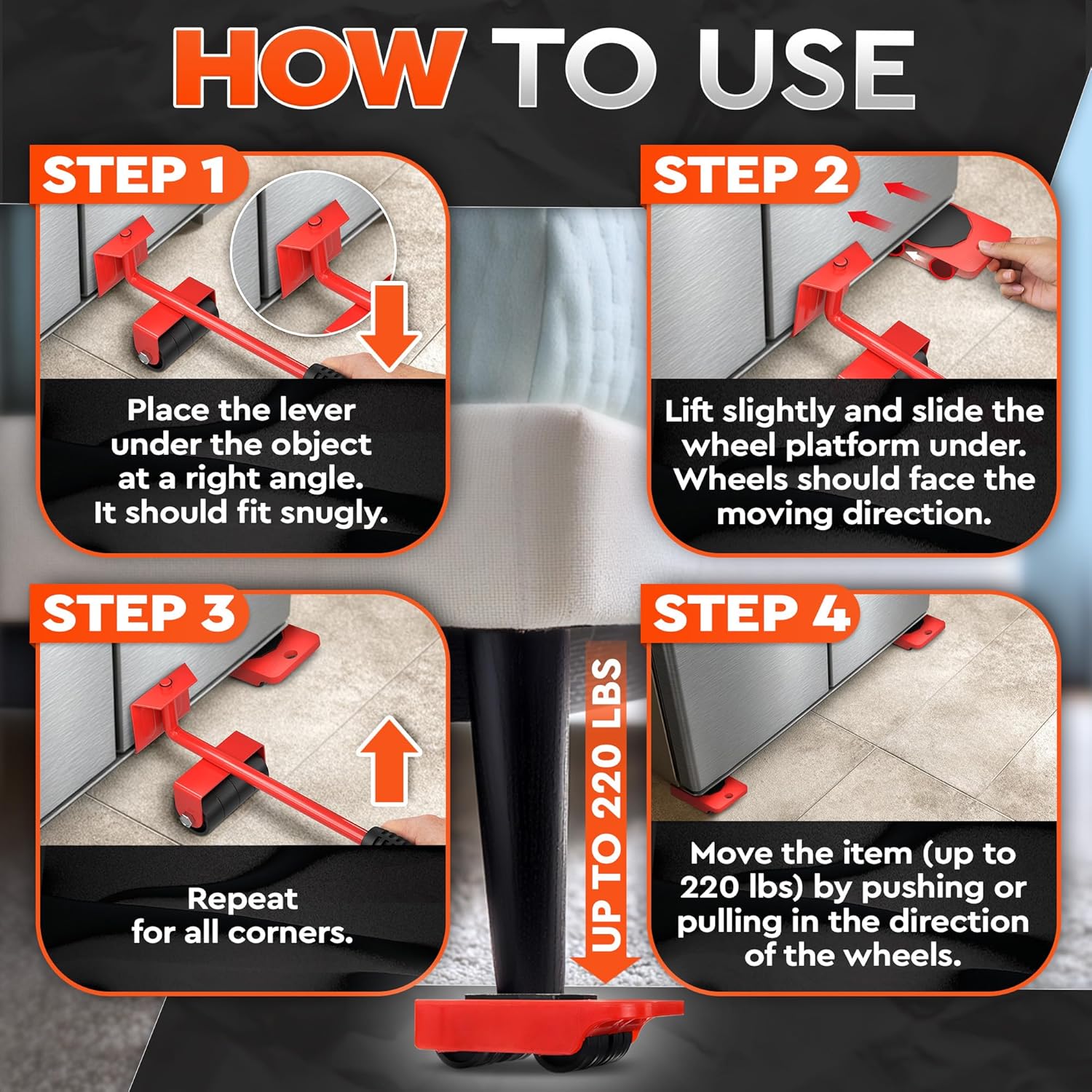 HOW TO USE

STEP 1

Place the lever under the object at a right angle. It should fit snugly.

STEP 2

Lift slightly and slide the wheel platform under. Wheels should face the moving direction.

STEP 3

Repeat for all corners.

UP TO 220 LBS

STEP 4

Move the item (up to 220 lbs) by pushing or pulling in the direction of the wheels.