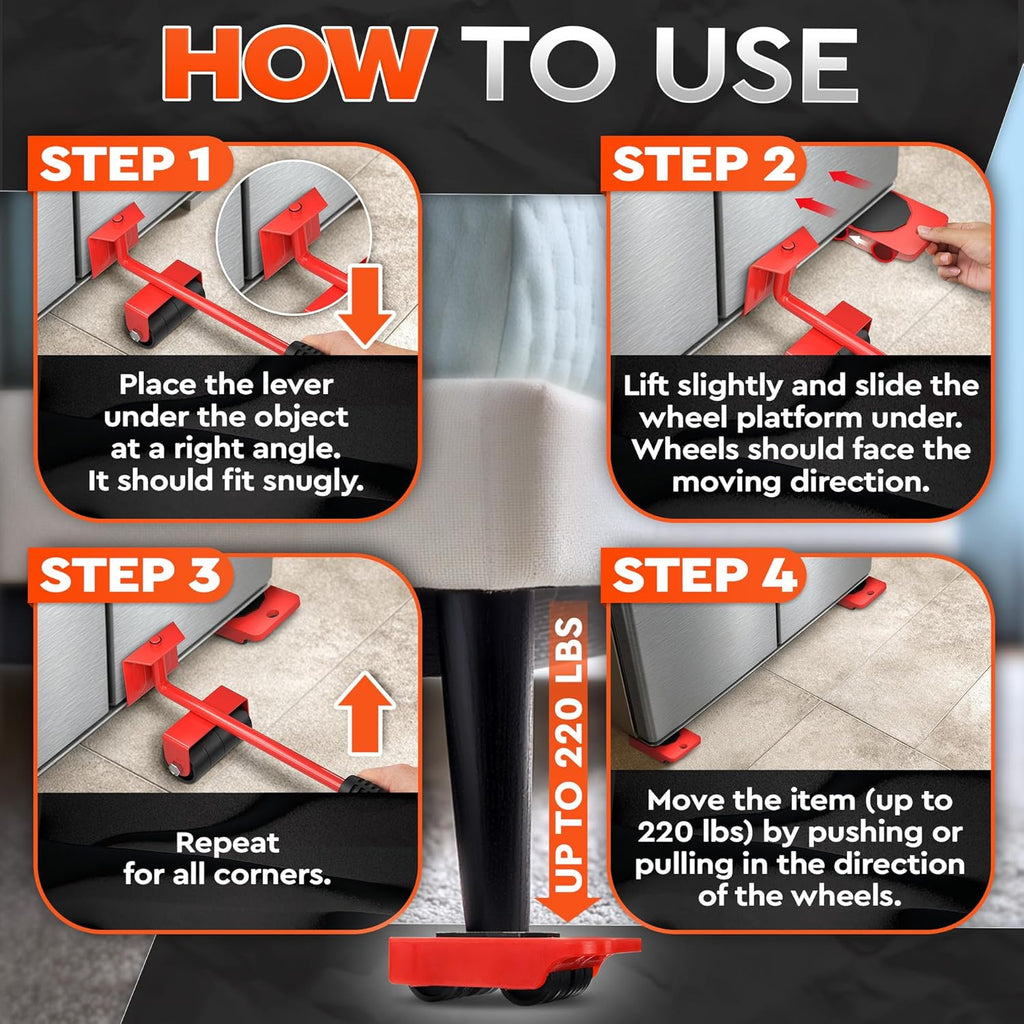 HOW TO USE

STEP 1

Place the lever under the object at a right angle. It should fit snugly.

STEP 2

Lift slightly and slide the wheel platform under. Wheels should face the moving direction.

STEP 3

Repeat for all corners.

UP TO 220 LBS

STEP 4

Move the item (up to 220 lbs) by pushing or pulling in the direction of the wheels.