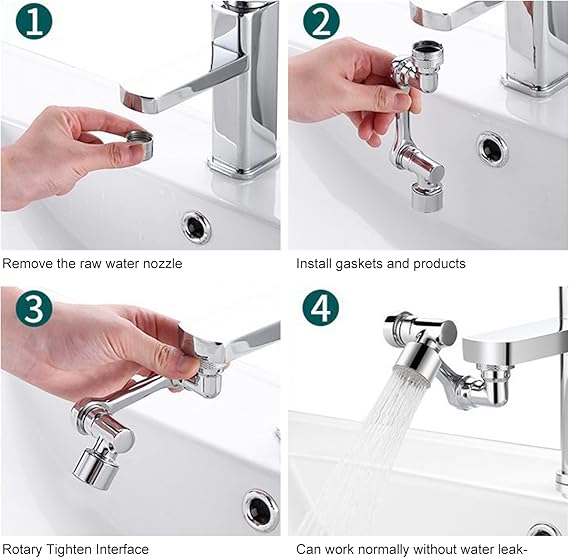 1

Remove the raw water nozzle

2

Install gaskets and products

3

Rotary Tighten Interface

4

Can work normally without water leak-