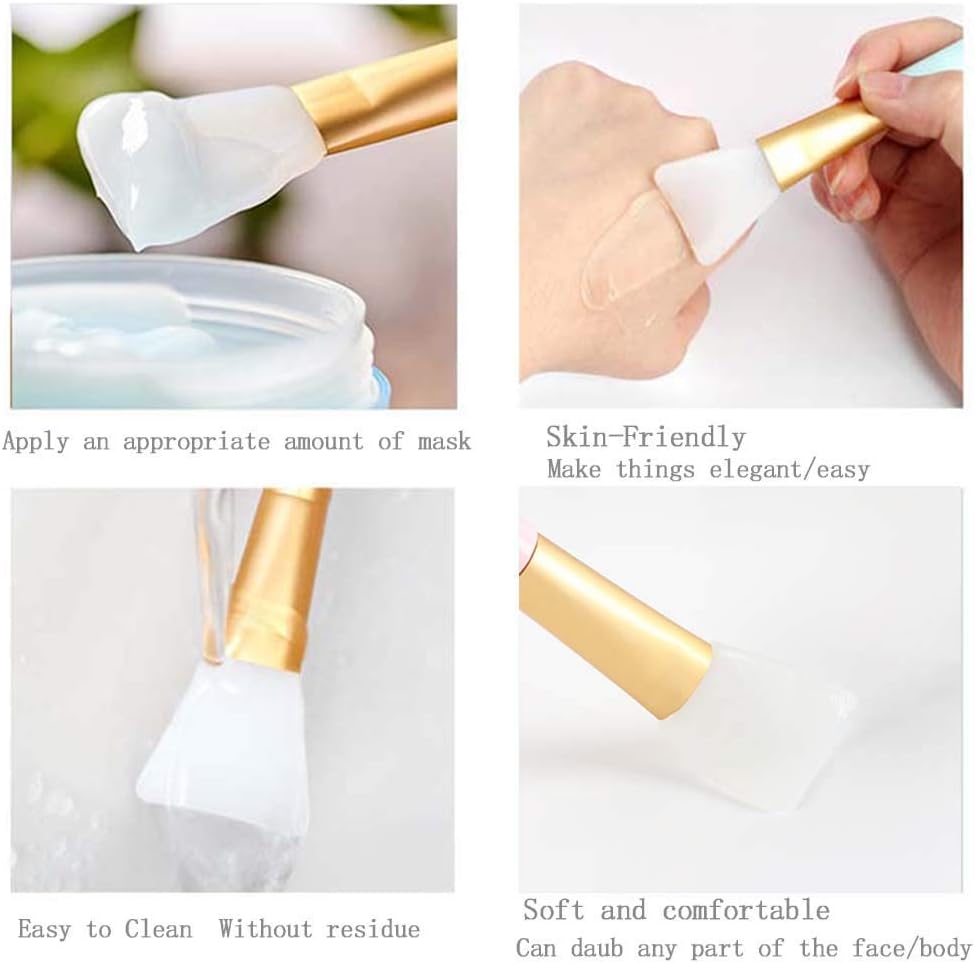 Apply an appropriate amount of mask

Skin-Friendly
Make things elegant/easy

Easy to Clean  Without residue

Soft and comfortable
Can daub any part of the face/body